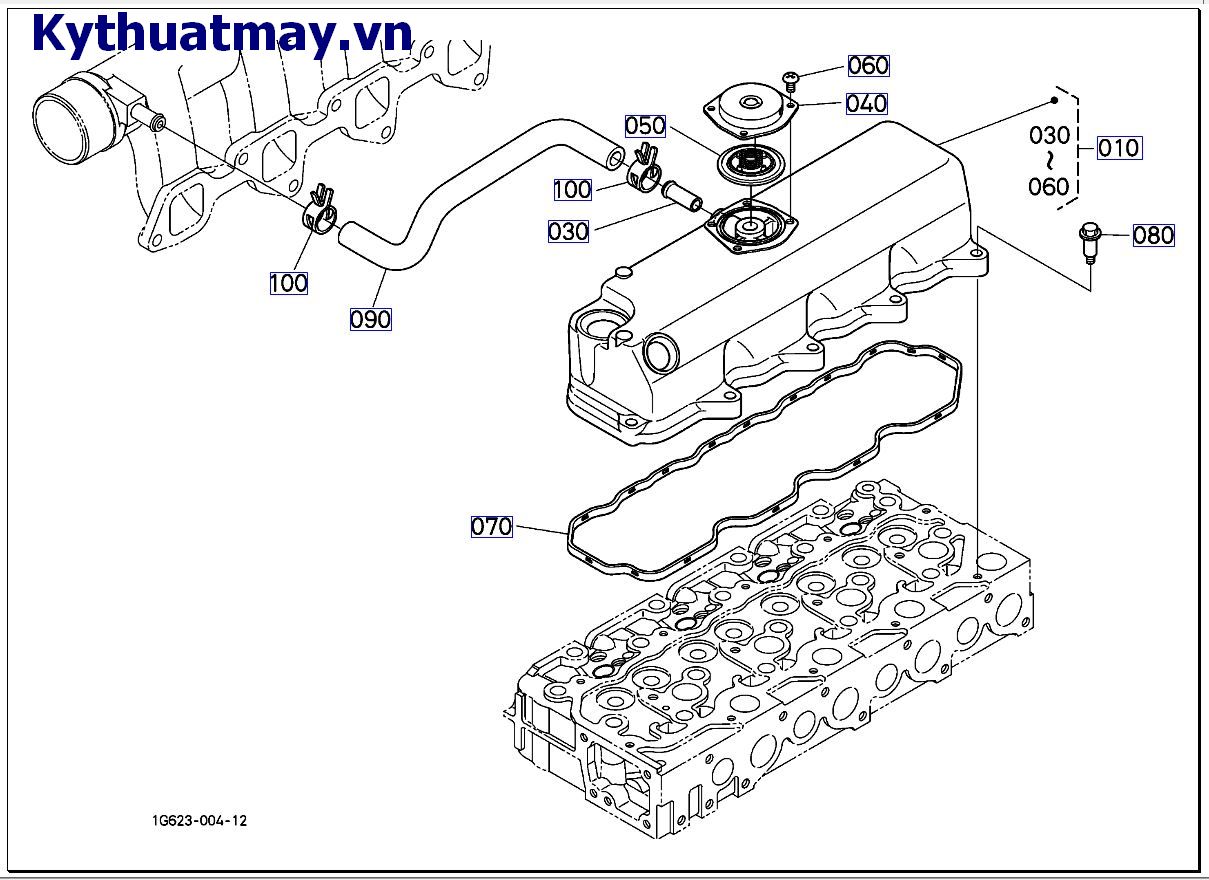 Kythuatmay.vn

060
040
050
030
~
060
010
100
030
080
100
090
070

1G623-004-12